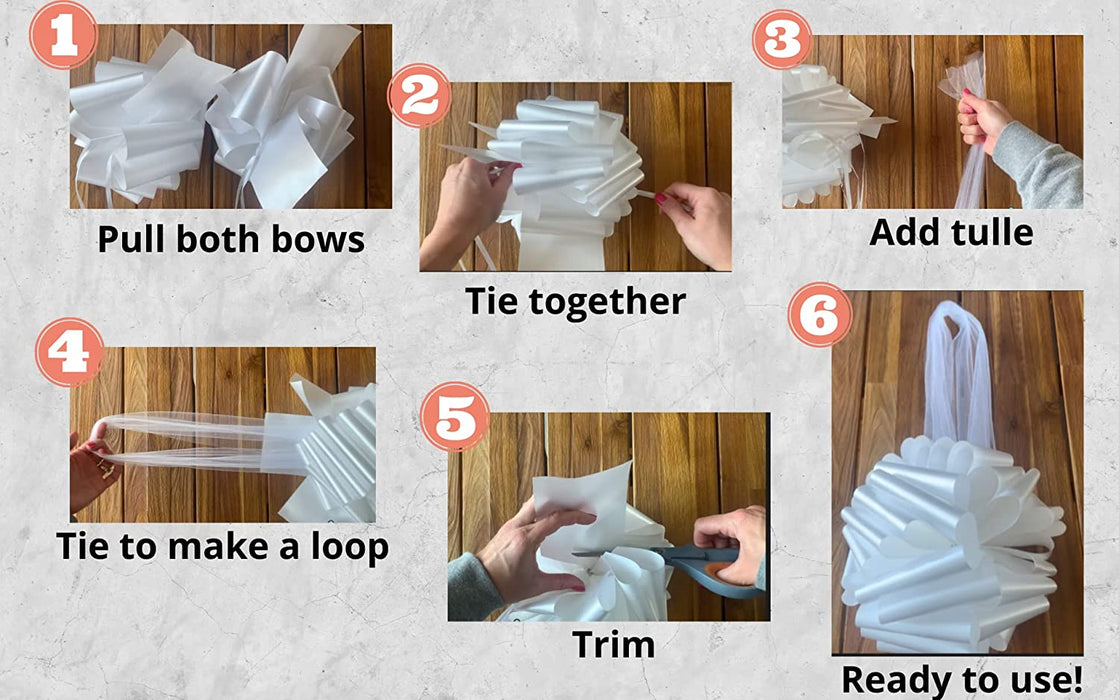 1
Pull both bows

2
Tie together

3
Add tulle

4
Tie to make a loop

5
Trim

6
Ready to use!